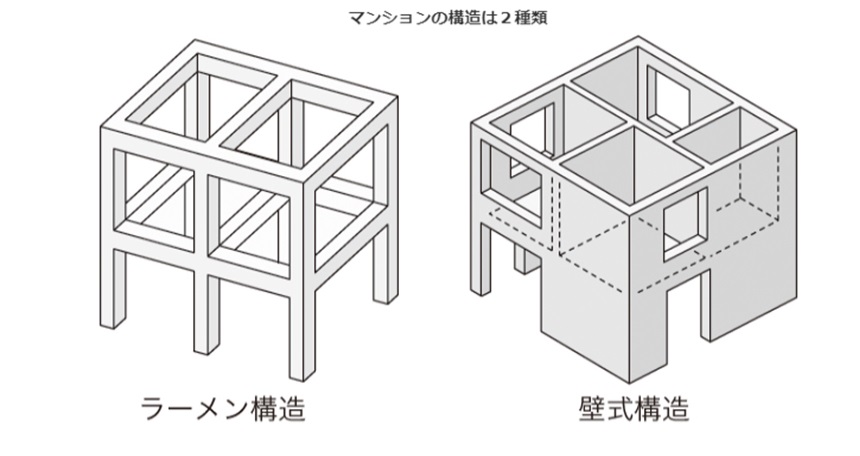 マンションの構造は２種類

ラーメン構造

壁式構造